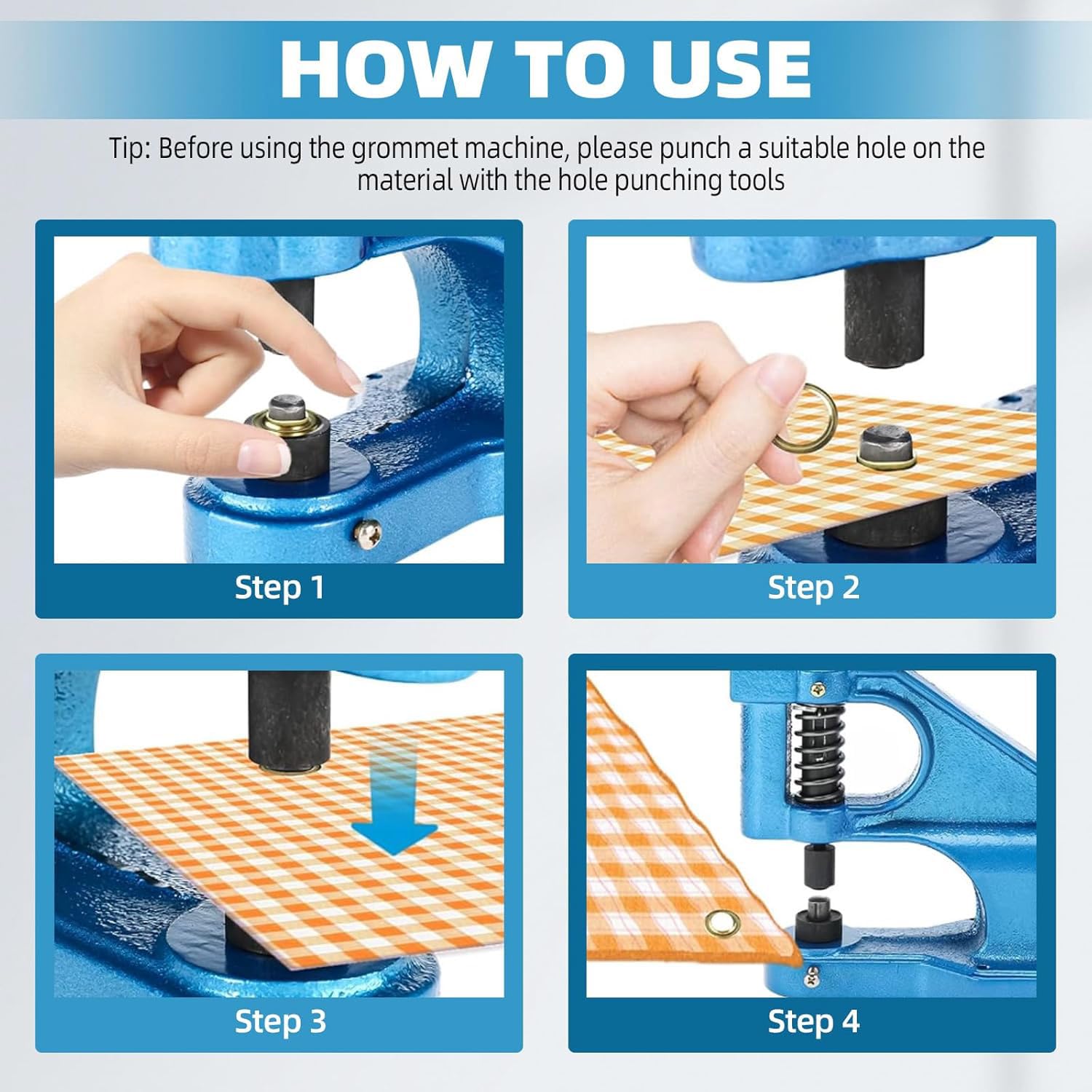 HOW TO USE

Tip: Before using the grommet machine, please punch a suitable hole on the material with the hole punching tools

Step 1

Step 2

Step 3

Step 4